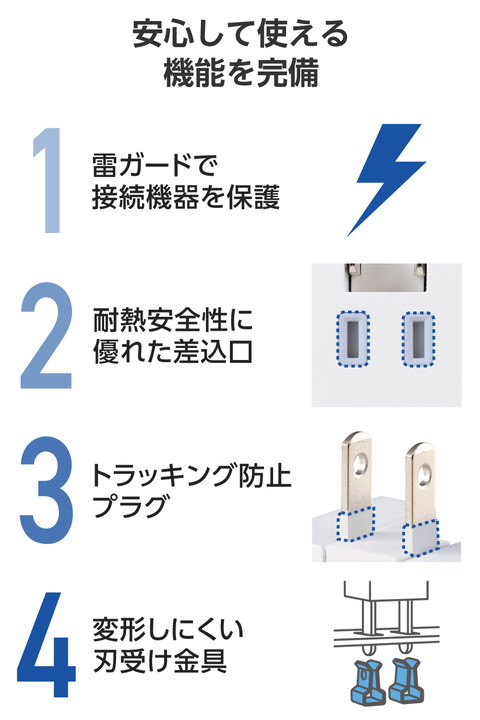 安心して使える
機能を完備

1
雷ガードで
接続機器を保護

2
耐熱安全性に
優れた差込口

3
トラッキング防止
プラグ

4
変形しにくい
刃受け金具