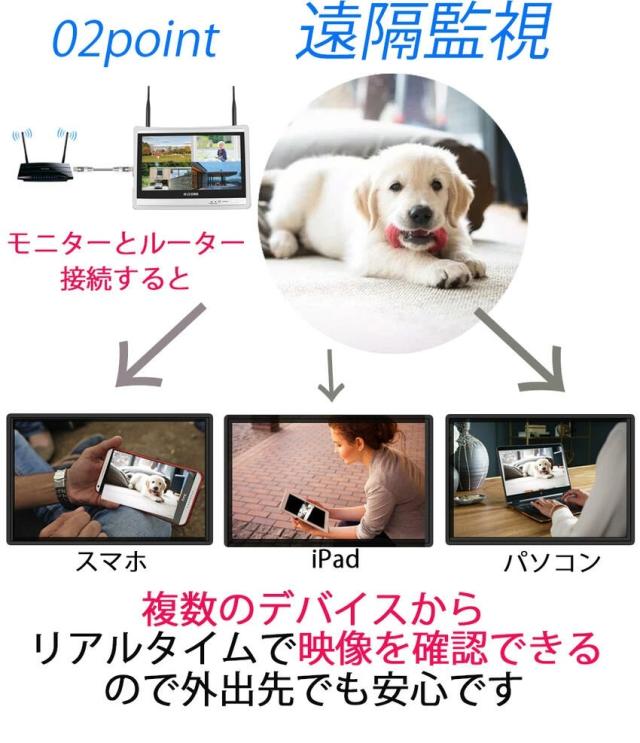 02point

遠隔監視

モニターとルーター接続すると

スマホ

iPad

パソコン

複数のデバイスから
リアルタイムで映像を確認できる
ので外出先でも安心です