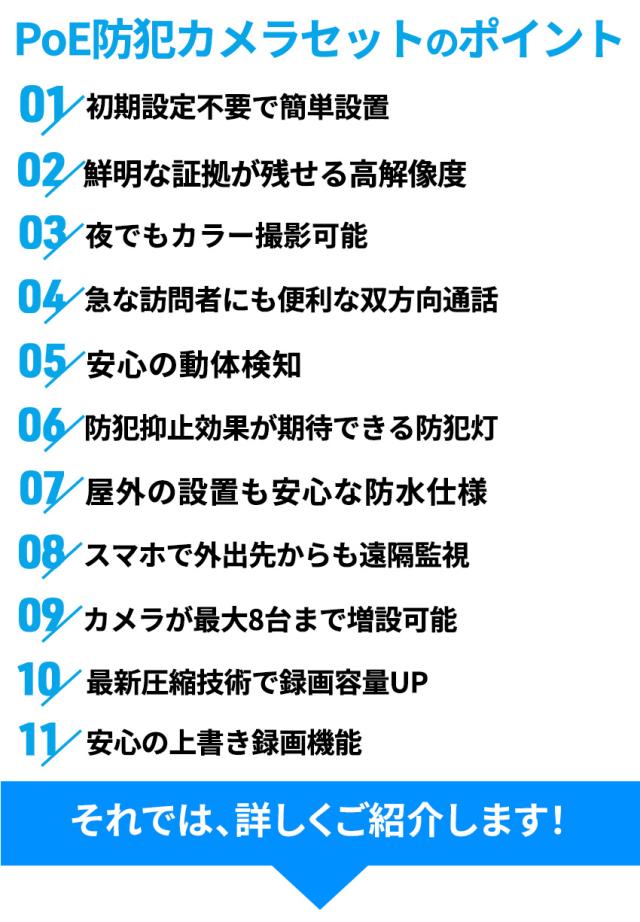 PoE防犯カメラセットのポイント

01 初期設定不要で簡単設置

02 鮮明な証拠が残せる高解像度

03 夜でもカラー撮影可能

04 急な訪問者にも便利な双方向通話

05 安心の動体検知

06 防犯抑止効果が期待できる防犯灯

07 屋外の設置も安心な防水仕様

08 スマホで外出先からも遠隔監視

09 カメラが最大8台まで増設可能

10 最新圧縮技術で録画容量UP

11 安心の上書き録画機能

それでは、詳しくご紹介します!