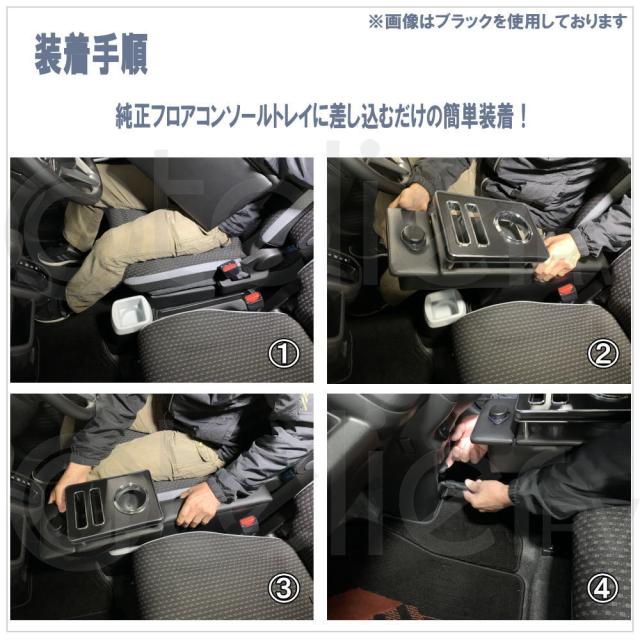 ※画像はブラックを使用しております

装着手順

純正フロアコンソールトレイに差し込むだけの簡単装着！

①

②

③

④