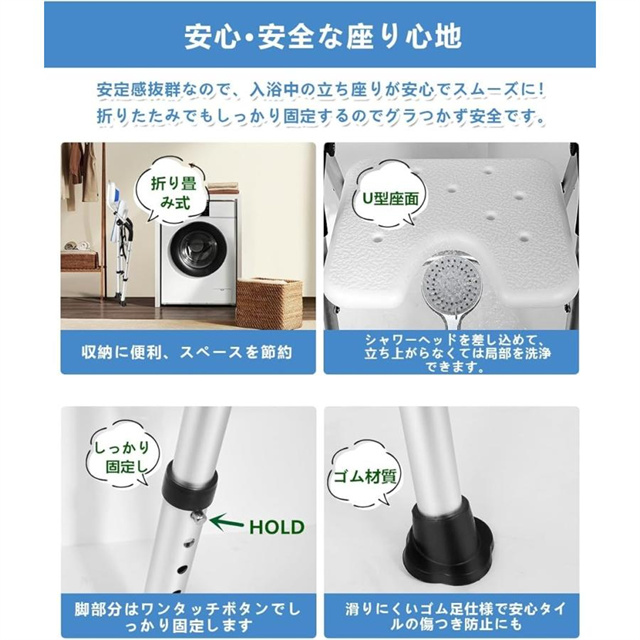 安心・安全な座り心地

安定感抜群なので、入浴中の立ち座りが安心でスムーズに！
折りたたみでもしっかり固定するのでグラつかず安全です。

折り畳み式

収納に便利、スペースを節約

U型座面

シャワーヘッドを差し込めて、立ち上がらなくては局部を洗浄できます。

しっかり固定し

HOLD

脚部分はワンタッチボタンでしっかり固定します

ゴム材質

滑りにくいゴム足仕様で安心タイルの傷つき防止にも