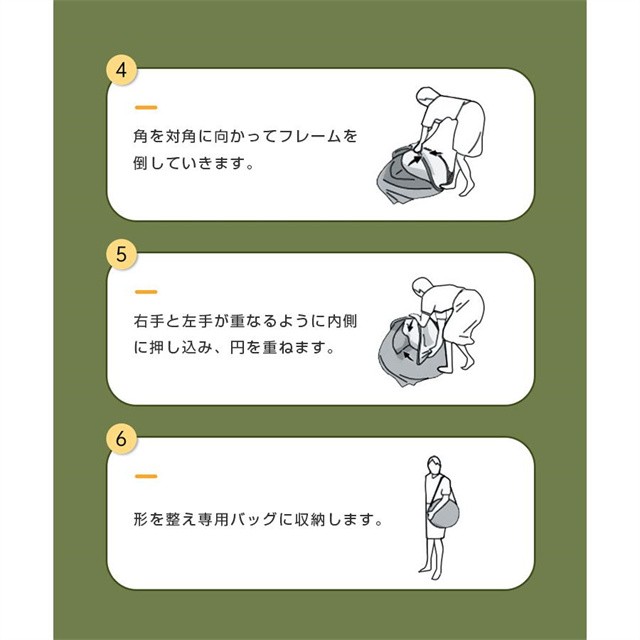 4

角を対角に向かってフレームを倒していきます。

5

右手と左手が重なるように内側に押し込み、円を重ねます。

6

形を整え専用バッグに収納します。