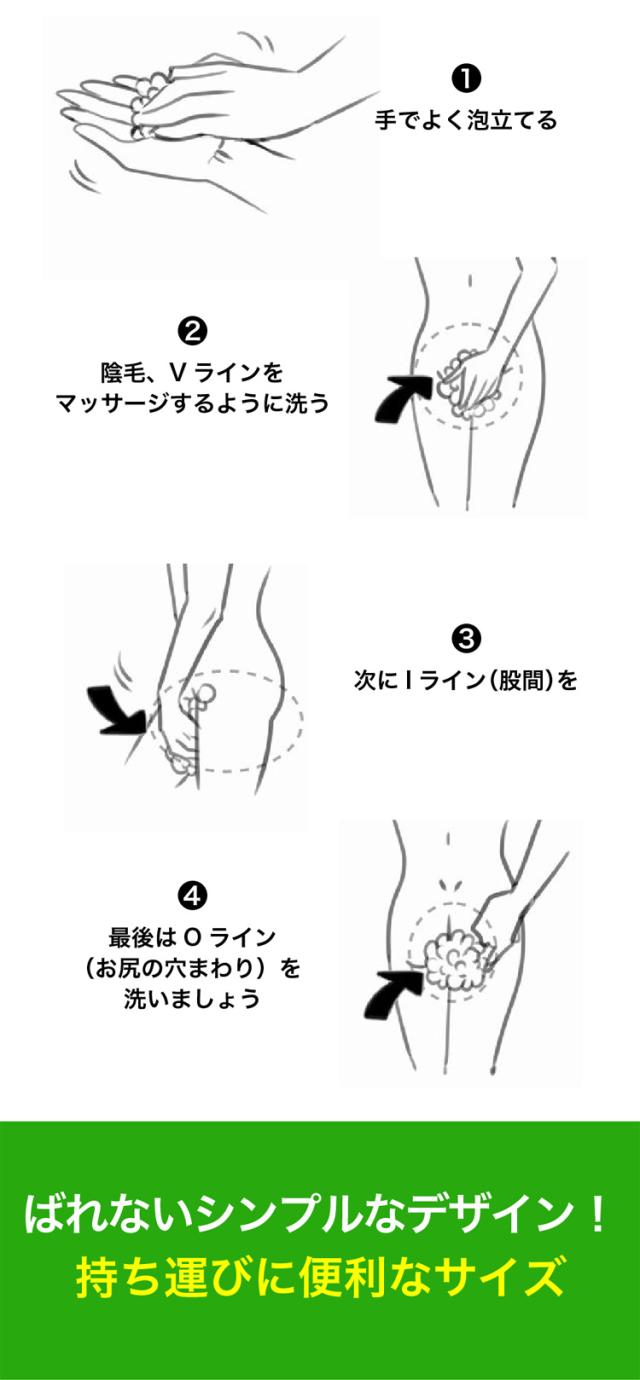 ❶
手でよく泡立てる

❷
陰毛、V ラインを
マッサージするように洗う

❸
次に I ライン（股間）を

❹
最後は O ライン
（お尻の穴まわり）を
洗いましょう

ばれないシンプルなデザイン！
持ち運びに便利なサイズ