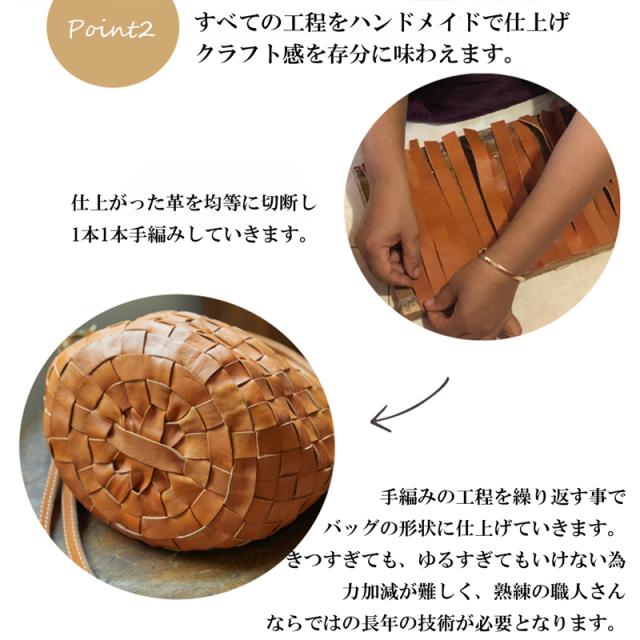 Point2

すべての工程をハンドメイドで仕上げ
クラフト感を存分に味わえます。

仕上がった革を均等に切断し
1本1本手編みしていきます。

手編みの工程を繰り返す事で
バッグの形状に仕上げていきます。
きつすぎても、ゆるすぎてもいけない為
力加減が難しく、熟練の職人さん
ならではの長年の技術が必要となります。