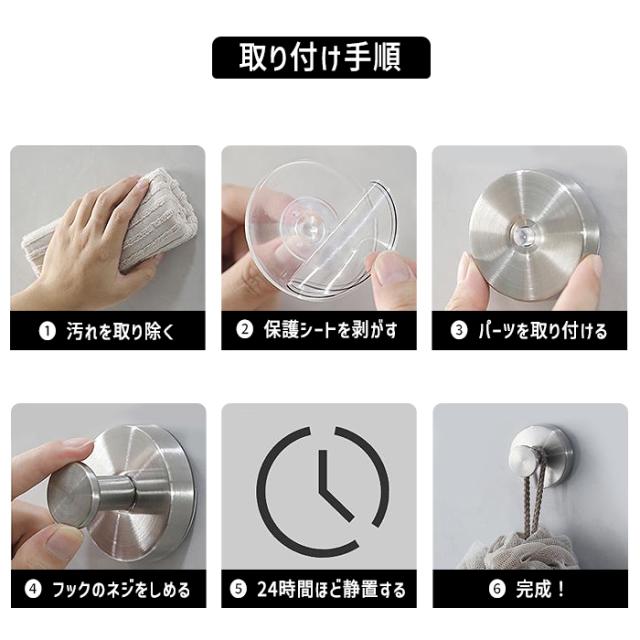 取り付け手順

❶ 汚れを取り除く

❷ 保護シートを剥がす

❸ パーツを取り付ける

❹ フックのネジをしめる

❺ 24時間ほど静置する

❻ 完成！