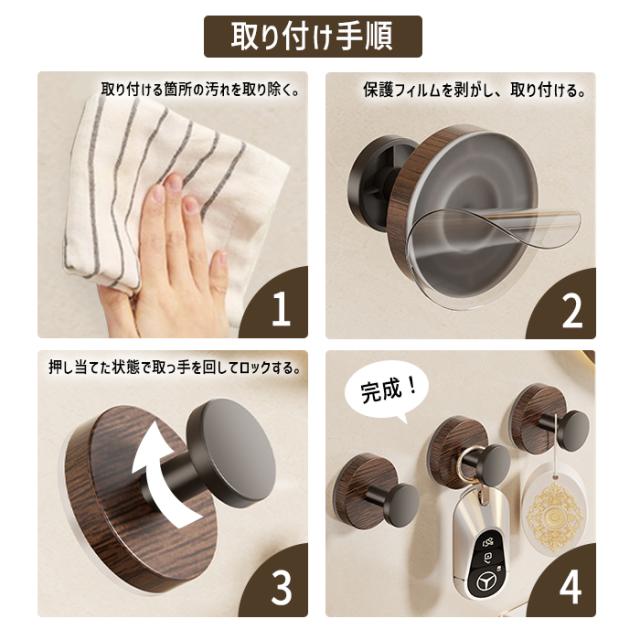 取り付け手順

取り付ける箇所の汚れを取り除く。

1

保護フィルムを剥がし、取り付ける。

2

押し当てた状態で取っ手を回してロックする。

3

完成！

4