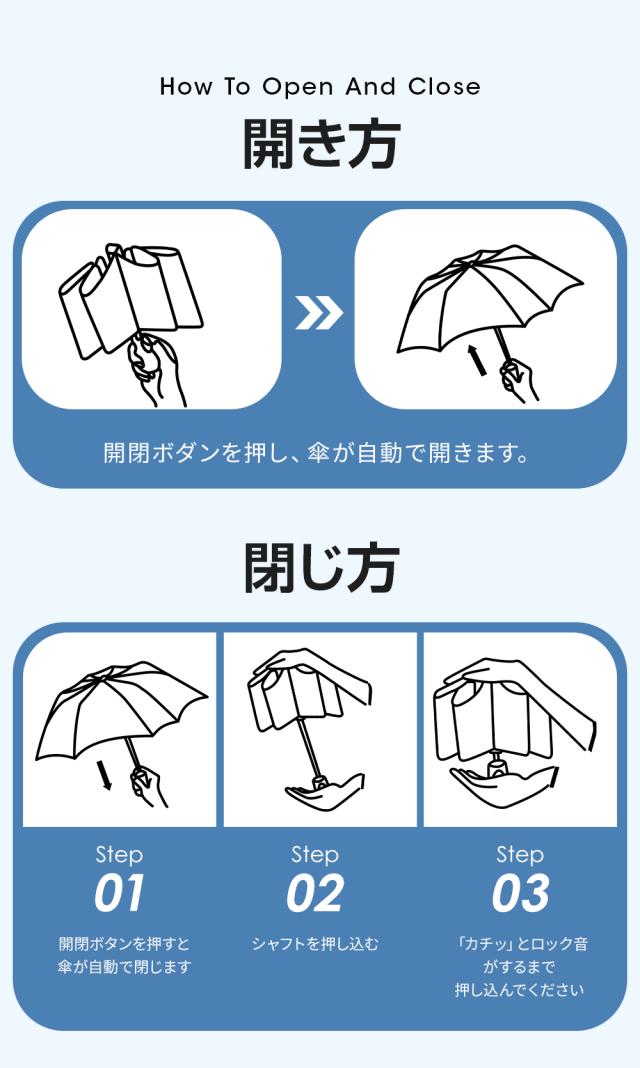 How To Open And Close

開き方

開閉ボタンを押し、傘が自動で開きます。

閉じ方

Step
01
開閉ボタンを押すと傘が自動で閉じます

Step
02
シャフトを押し込む

Step
03
「カチッ」とロック音がするまで押し込んでください