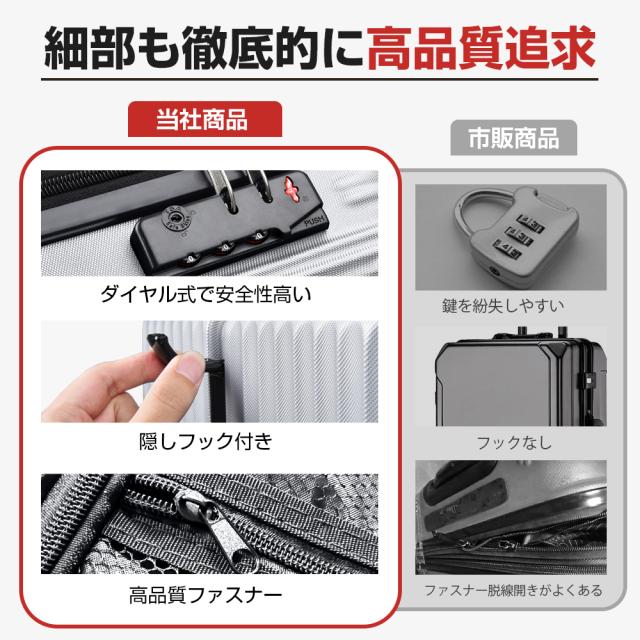 細部も徹底的に高品質追求

当社商品

PUSH

ダイヤル式で安全性高い

隠しフック付き

高品質ファスナー

市販商品

鍵を紛失しやすい

フックなし

ファスナー脱線開きがよくある