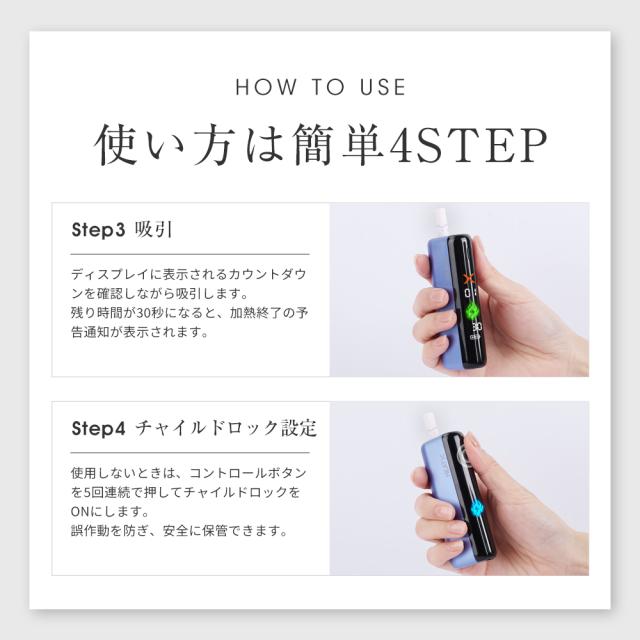 HOW TO USE

使い方は簡単4STEP

Step3 吸引

ディスプレイに表示されるカウントダウンを確認しながら吸引します。
残り時間が30秒になると、加熱終了の予告通知が表示されます。

30

Step4 チャイルドロック設定

使用しないときは、コントロールボタンを5回連続で押してチャイルドロックをONにします。
誤作動を防ぎ、安全に保管できます。