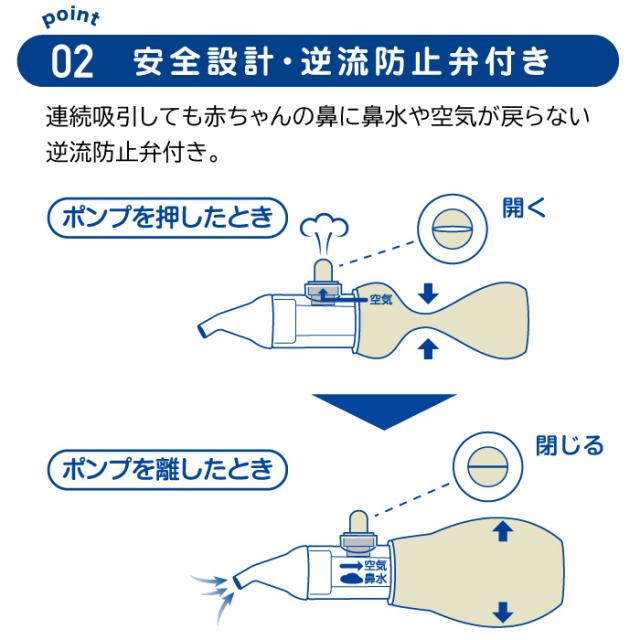 point
02 安全設計・逆流防止弁付き

連続吸引しても赤ちゃんの鼻に鼻水や空気が戻らない逆流防止弁付き。

ポンプを押したとき

開く

空気

ポンプを離したとき

閉じる

空気
鼻水