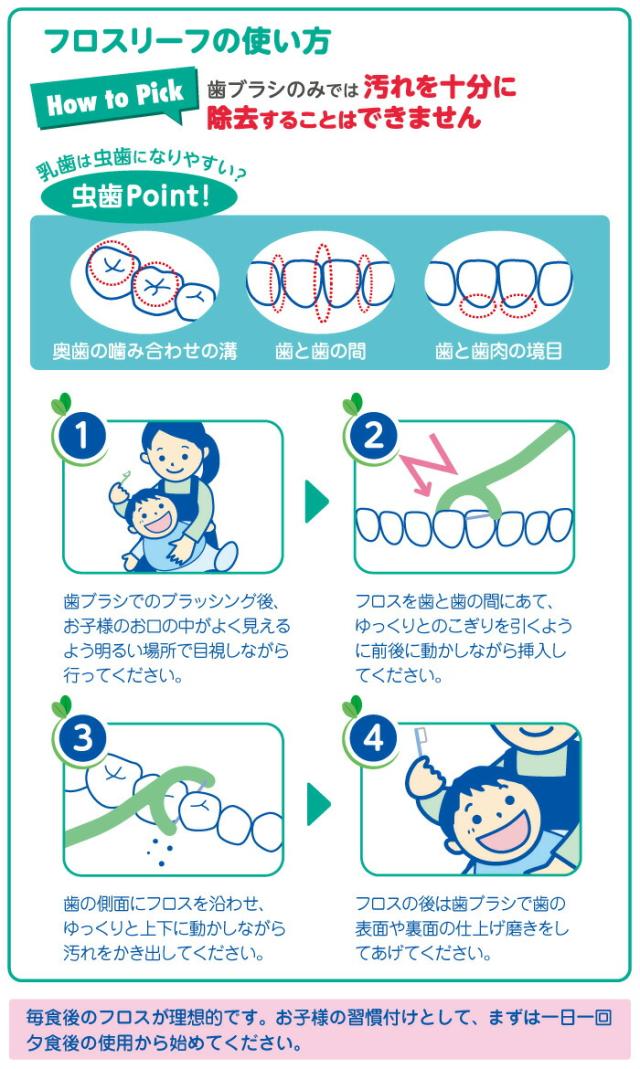 フロスリーフの使い方

How to Pick

歯ブラシのみでは汚れを十分に除去することはできません

乳歯は虫歯になりやすい?

虫歯Point!

奥歯の噛み合わせの溝

歯と歯の間

歯と歯肉の境目

1

歯ブラシでのブラッシング後、お子様のお口の中がよく見えるよう明るい場所で目視しながら行ってください。

2

フロスを歯と歯の間にあて、ゆっくりとのこぎりを引くように前後に動かしながら挿入してください。

3

歯の側面にフロスを沿わせ、ゆっくりと上下に動かしながら汚れをかき出してください。

4

フロスの後は歯ブラシで歯の表面や裏面の仕上げ磨きをしてあげてください。

毎食後のフロスが理想的です。お子様の習慣付けとして、まずは一日一回夕食後の使用から始めてください。