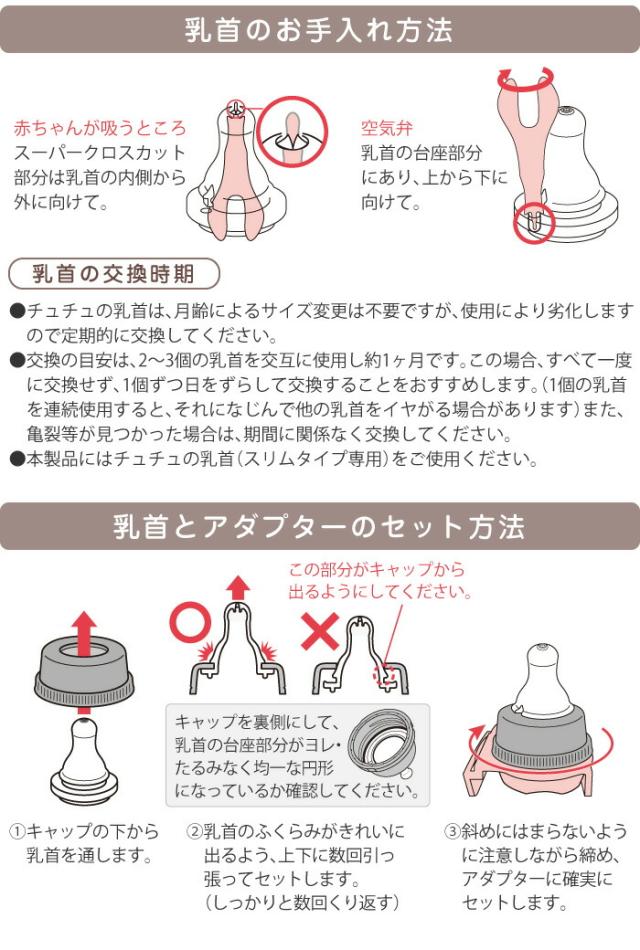 乳首のお手入れ方法

赤ちゃんが吸うところ
スーパークロスカット部分は乳首の内側から外に向けて。

空気弁
乳首の台座部分にあり、上から下に向けて。

乳首の交換時期

●チュチュの乳首は、月齢によるサイズ変更は不要ですが、使用により劣化しますので定期的に交換してください。
●交換の目安は、2〜3個の乳首を交互に使用し約1ヶ月です。この場合、すべて一度に交換せず、1個ずつ日をずらして交換することをおすすめします。(1個の乳首を連続使用すると、それになじんで他の乳首をイヤがる場合があります)また、亀裂等が見つかった場合は、期間に関係なく交換してください。
●本製品にはチュチュの乳首(スリムタイプ専用)をご使用ください。

乳首とアダプターのセット方法

この部分がキャップから出るようにしてください。

キャップを裏側にして、乳首の台座部分がヨレ・たるみなく均一な円形になっているか確認してください。

①キャップの下から乳首を通します。

②乳首のふくらみがきれいに出るよう、上下に数回引っ張ってセットします。(しっかりと数回くり返す)

③斜めにはまらないように注意しながら締め、アダプターに確実にセットします。