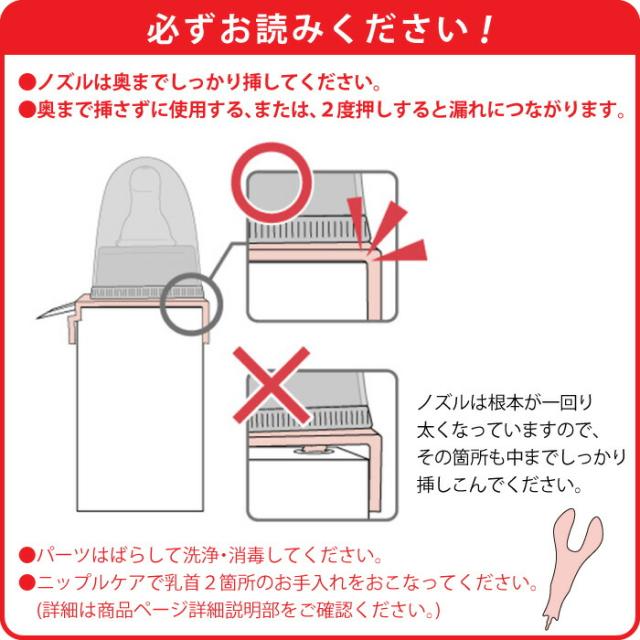 必ずお読みください！

●ノズルは奥までしっかり挿してください。
●奥まで挿さずに使用する、または、２度押しすると漏れにつながります。

ノズルは根本が一回り太くなっていますので、その箇所も中までしっかり挿しこんでください。

●パーツはばらして洗浄・消毒してください。
●ニップルケアで乳首２箇所のお手入れをおこなってください。
(詳細は商品ページ詳細説明部をご確認ください。)