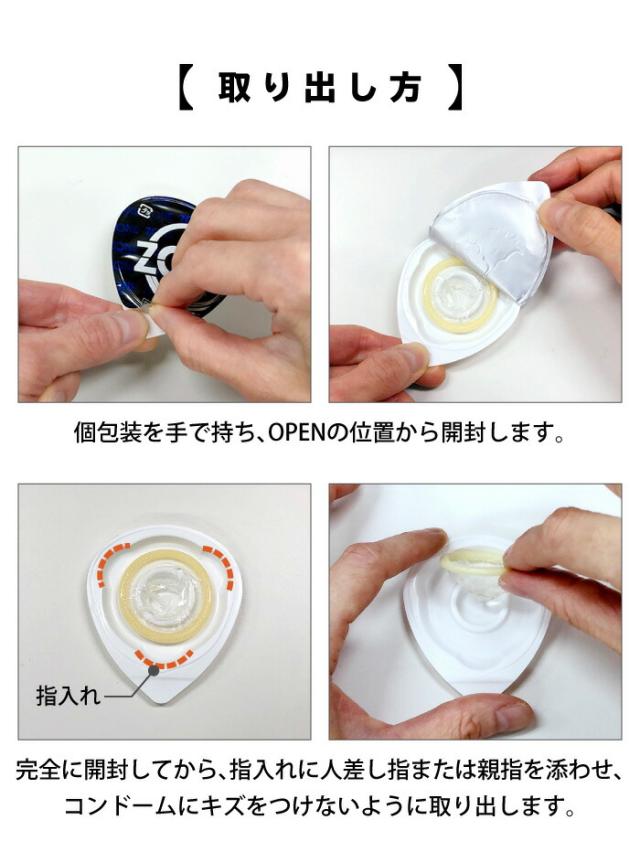 【 取り出し方 】

ZO

個包装を手で持ち、OPENの位置から開封します。

指入れ

完全に開封してから、指入れに人差し指または親指を添わせ、コンドームにキズをつけないように取り出します。