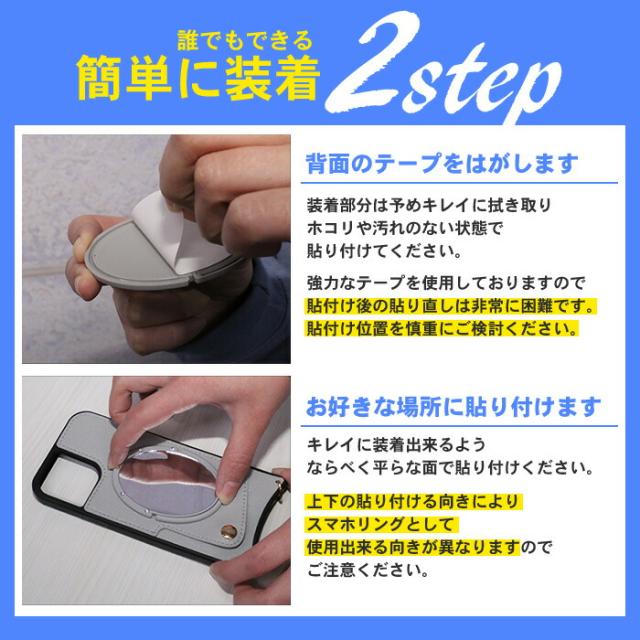 誰でもできる
簡単に装着 2step

背面のテープをはがします

装着部分は予めキレイに拭き取り
ホコリや汚れのない状態で
貼り付けてください。

強力なテープを使用しておりますので
貼付け後の貼り直しは非常に困難です。
貼付け位置を慎重にご検討ください。

お好きな場所に貼り付けます

キレイに装着出来るよう
ならべく平らな面で貼り付けください。

上下の貼り付ける向きにより
スマホリングとして
使用出来る向きが異なりますので
ご注意ください。