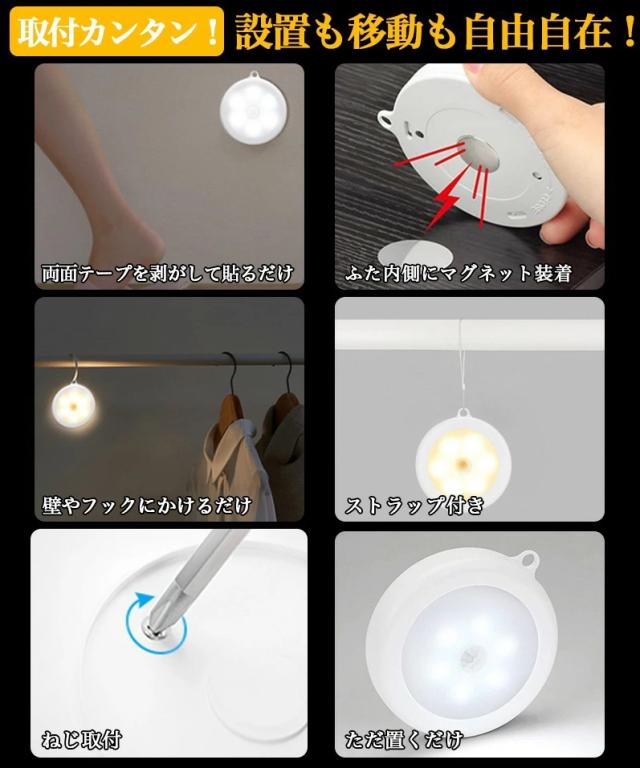 取付カンタン！ 設置も移動も自由自在！

両面テープを剥がして貼るだけ

ふた内側にマグネット装着

壁やフックにかけるだけ

ストラップ付き

ねじ取付

ただ置くだけ