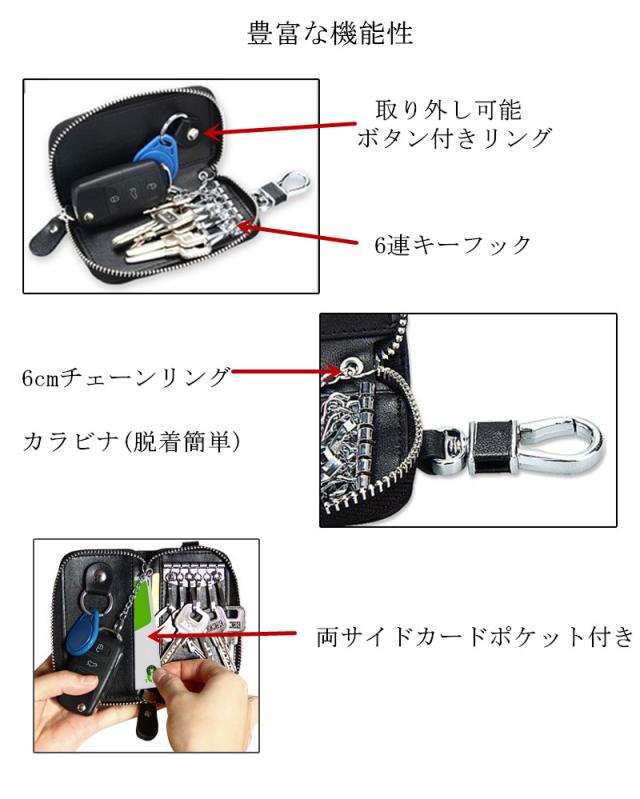 豊富な機能性

取り外し可能
ボタン付きリング

6連キーフック

6cmチェーンリング

カラビナ(脱着簡単)

両サイドカードポケット付き