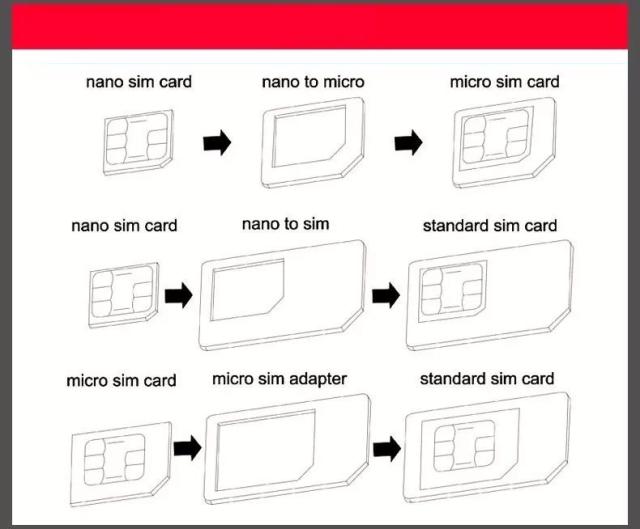 nano sim card

nano to micro

micro sim card

nano sim card

nano to sim

standard sim card

micro sim card

micro sim adapter

standard sim card