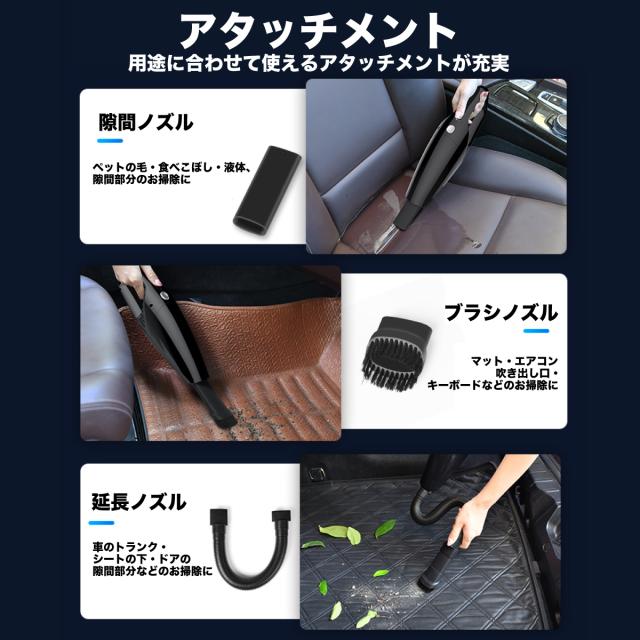 アタッチメント
用途に合わせて使えるアタッチメントが充実

隙間ノズル

ペットの毛・食べこぼし・液体、隙間部分のお掃除に

ブラシノズル

マット・エアコン吹き出し口・キーボードなどのお掃除に

延長ノズル

車のトランク・シートの下・ドアの隙間部分などのお掃除に