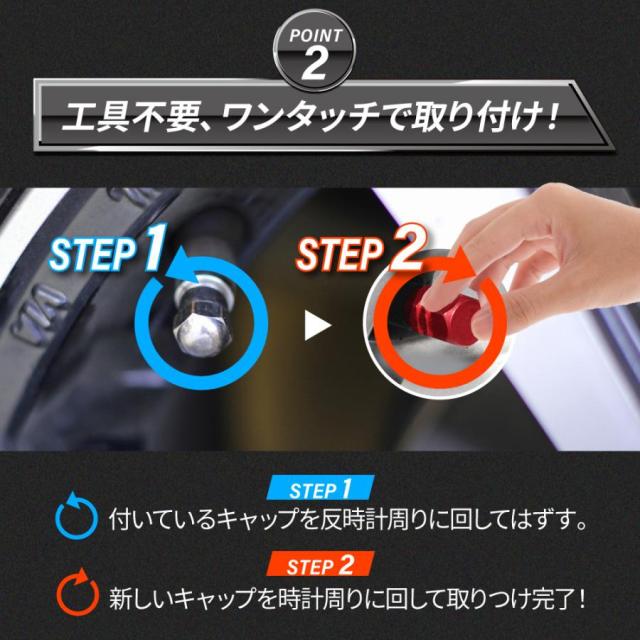 POINT
2

工具不要、ワンタッチで取り付け！

STEP 1

STEP 2

STEP 1
付いているキャップを反時計周りに回してはずす。

STEP 2
新しいキャップを時計周りに回して取りつけ完了！