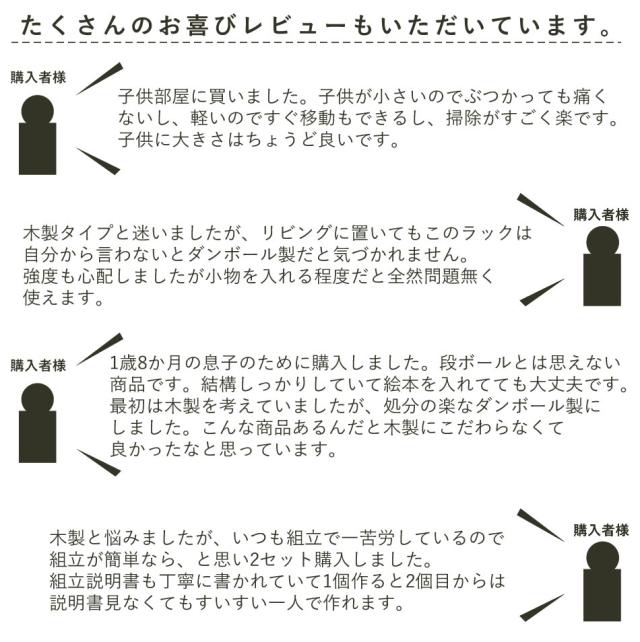 たくさんのお喜びレビューもいただいています。

購入者様

子供部屋に買いました。子供が小さいのでぶつかっても痛くないし、軽いのですぐ移動もできるし、掃除がすごく楽です。子供に大きさはちょうど良いです。

購入者様

木製タイプと迷いましたが、リビングに置いてもこのラックは自分から言わないとダンボール製だと気づかれません。強度も心配しましたが小物を入れる程度だと全然問題無く使えます。

購入者様

1歳8か月の息子のために購入しました。段ボールとは思えない商品です。結構しっかりしていて絵本を入れてても大丈夫です。最初は木製を考えていましたが、処分の楽なダンボール製にしました。こんな商品あるんだと木製にこだわらなくて良かったなと思っています。

購入者様

木製と悩みましたが、いつも組立で一苦労しているので組立が簡単なら、と思い2セット購入しました。組立説明書も丁寧に書かれていて1個作ると2個目からは説明書見なくてもすいすい一人で作れます。