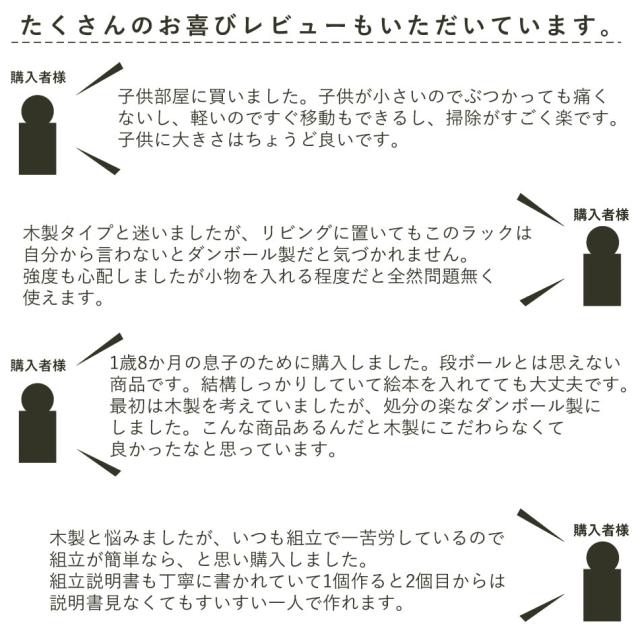 たくさんのお喜びレビューもいただいています。

購入者様

子供部屋に買いました。子供が小さいのでぶつかっても痛くないし、軽いのですぐ移動もできるし、掃除がすごく楽です。子供に大きさはちょうど良いです。

購入者様

木製タイプと迷いましたが、リビングに置いてもこのラックは自分から言わないとダンボール製だと気づかれません。強度も心配しましたが小物を入れる程度だと全然問題無く使えます。

購入者様

1歳8か月の息子のために購入しました。段ボールとは思えない商品です。結構しっかりしていて絵本を入れてても大丈夫です。最初は木製を考えていましたが、処分の楽なダンボール製にしました。こんな商品あるんだと木製にこだわらなくて良かったなと思っています。

購入者様

木製と悩みましたが、いつも組立で一苦労しているので組立が簡単なら、と思い購入しました。組立説明書も丁寧に書かれていて1個作ると2個目からは説明書見なくてもすいすい一人で作れます。