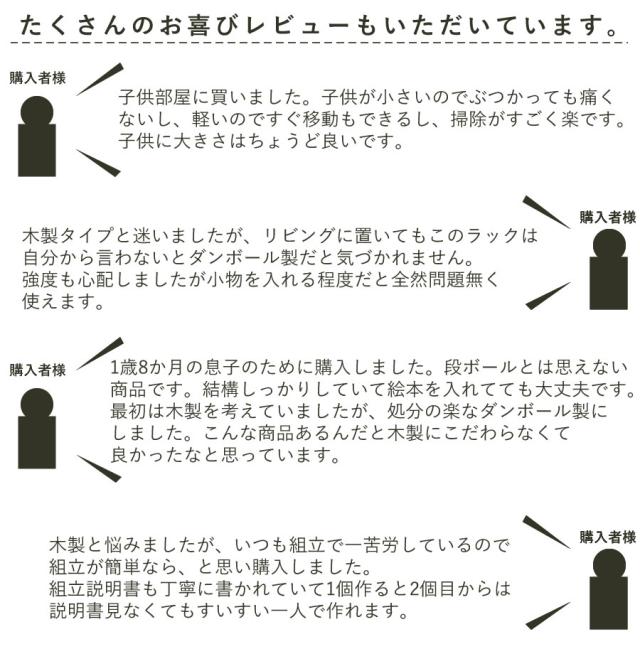 たくさんのお喜びレビューもいただいています。

購入者様

子供部屋に買いました。子供が小さいのでぶつかっても痛くないし、軽いのですぐ移動もできるし、掃除がすごく楽です。子供に大きさはちょうど良いです。

購入者様

木製タイプと迷いましたが、リビングに置いてもこのラックは自分から言わないとダンボール製だと気づかれません。強度も心配しましたが小物を入れる程度だと全然問題無く使えます。

購入者様

1歳8か月の息子のために購入しました。段ボールとは思えない商品です。結構しっかりしていて絵本を入れてても大丈夫です。最初は木製を考えていましたが、処分の楽なダンボール製にしました。こんな商品あるんだと木製にこだわらなくて良かったなと思っています。

購入者様

木製と悩みましたが、いつも組立で一苦労しているので組立が簡単なら、と思い購入しました。組立説明書も丁寧に書かれていて1個作ると2個目からは説明書見なくてもすいすい一人で作れます。