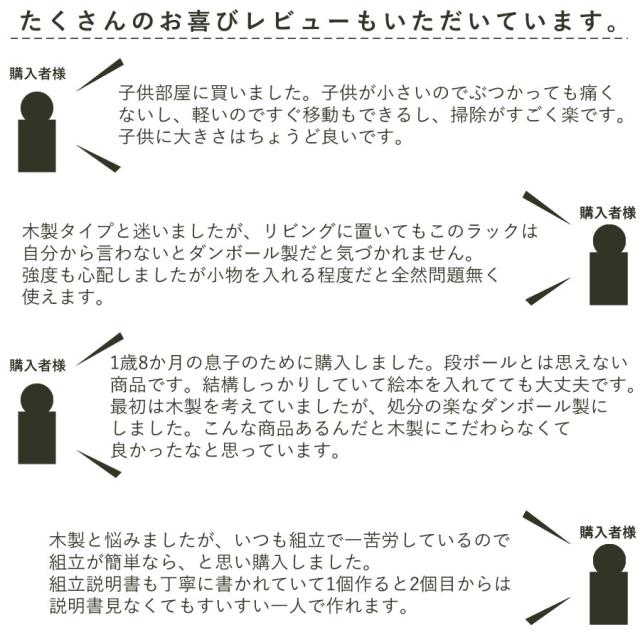 たくさんのお喜びレビューもいただいています。

購入者様

子供部屋に買いました。子供が小さいのでぶつかっても痛くないし、軽いのですぐ移動もできるし、掃除がすごく楽です。子供に大きさはちょうど良いです。

購入者様

木製タイプと迷いましたが、リビングに置いてもこのラックは自分から言わないとダンボール製だと気づかれません。強度も心配しましたが小物を入れる程度だと全然問題無く使えます。

購入者様

1歳8か月の息子のために購入しました。段ボールとは思えない商品です。結構しっかりしていて絵本を入れてても大丈夫です。最初は木製を考えていましたが、処分の楽なダンボール製にしました。こんな商品あるんだと木製にこだわらなくて良かったなと思っています。

購入者様

木製と悩みましたが、いつも組立で一苦労しているので組立が簡単なら、と思い購入しました。組立説明書も丁寧に書かれていて1個作ると2個目からは説明書見なくてもすいすい一人で作れます。