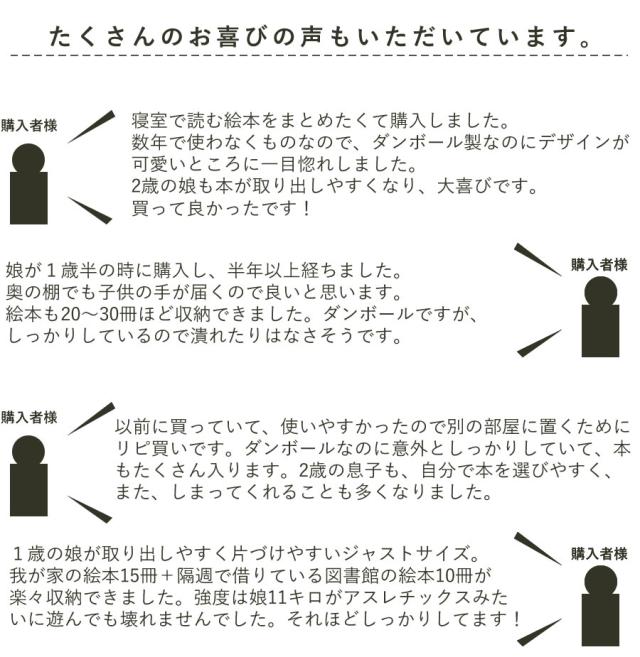 たくさんのお喜びの声もいただいています。

購入者様

寝室で読む絵本をまとめたくて購入しました。
数年で使わなくものなので、ダンボール製なのにデザインが可愛いところに一目惚れしました。
2歳の娘も本が取り出しやすくなり、大喜びです。
買って良かったです！

購入者様

娘が１歳半の時に購入し、半年以上経ちました。
奥の棚でも子供の手が届くので良いと思います。
絵本も20〜30冊ほど収納できました。ダンボールですが、しっかりしているので潰れたりはなさそうです。

購入者様

以前に買っていて、使いやすかったので別の部屋に置くためにリピ買いです。ダンボールなのに意外としっかりしていて、本もたくさん入ります。2歳の息子も、自分で本を選びやすく、また、しまってくれることも多くなりました。

購入者様

１歳の娘が取り出しやすく片づけやすいジャストサイズ。
我が家の絵本15冊＋隔週で借りている図書館の絵本10冊が楽々収納できました。強度は娘11キロがアスレチックスみたいに遊んでも壊れませんでした。それほどしっかりしてます！