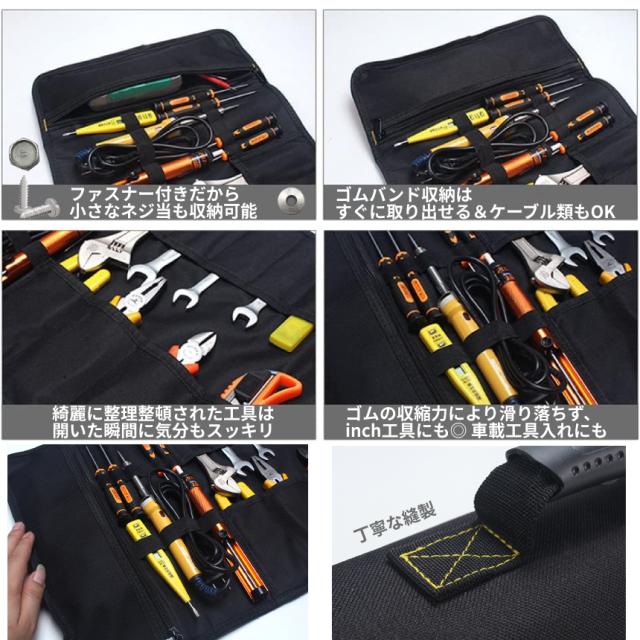 ファスナー付きだから
小さなネジ当も収納可能

ゴムバンド収納は
すぐに取り出せる＆ケーブル類もOK

綺麗に整理整頓された工具は
開いた瞬間に気分もスッキリ

ゴムの収縮力により滑り落ちず、
inch工具にも◎ 車載工具入れにも

丁寧な縫製