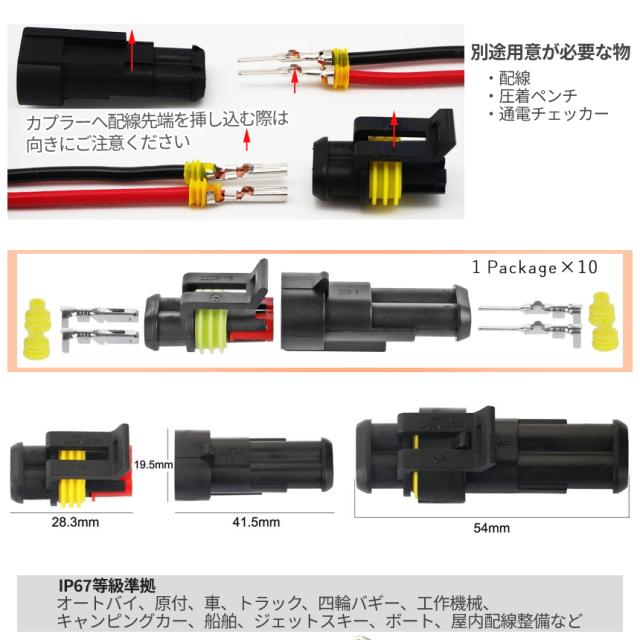 別途用意が必要な物

・配線
・圧着ペンチ
・通電チェッカー

カプラーへ配線先端を挿し込む際は向きにご注意ください

1 Package×10

19.5mm

28.3mm

41.5mm

54mm

IP67等級準拠
オートバイ、原付、車、トラック、四輪バギー、工作機械、キャンピングカー、船舶、ジェットスキー、ボート、屋内配線整備など