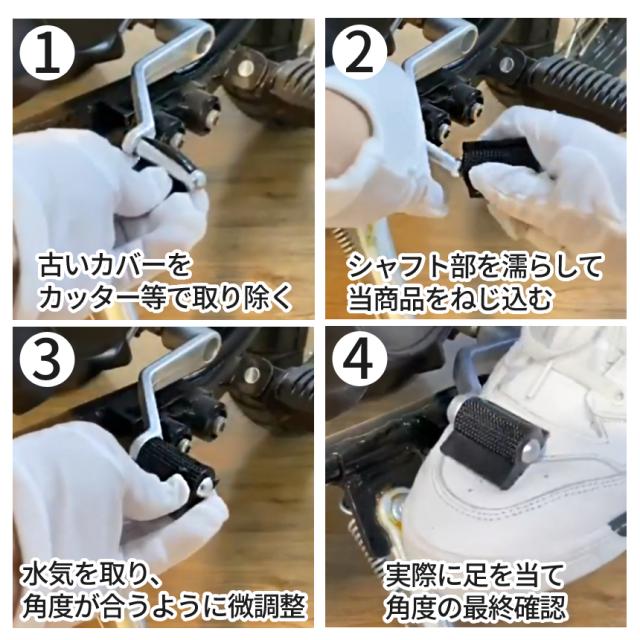 1
古いカバーを
カッター等で取り除く

2
シャフト部を濡らして
当商品をねじ込む

3
水気を取り、
角度が合うように微調整

4
実際に足を当て
角度の最終確認