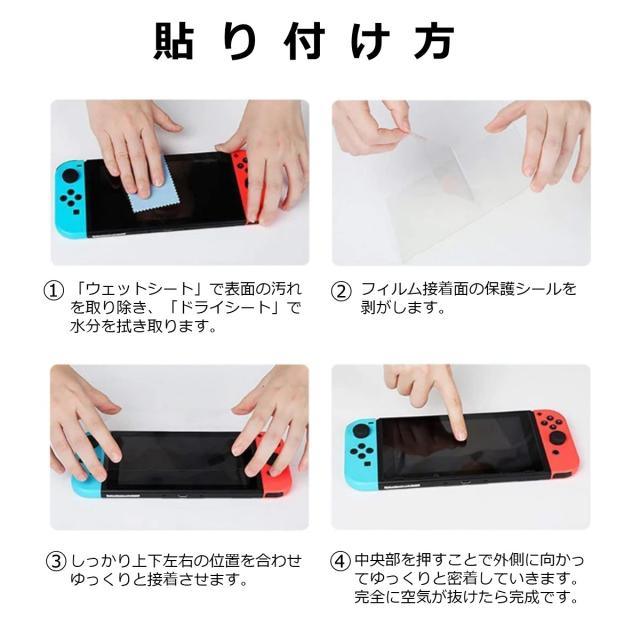 貼り付け方

① 「ウェットシート」で表面の汚れを取り除き、「ドライシート」で水分を拭き取ります。

② フィルム接着面の保護シールを剥がします。

③ しっかり上下左右の位置を合わせゆっくりと接着させます。

④ 中央部を押すことで外側に向かってゆっくりと密着していきます。完全に空気が抜けたら完成です。