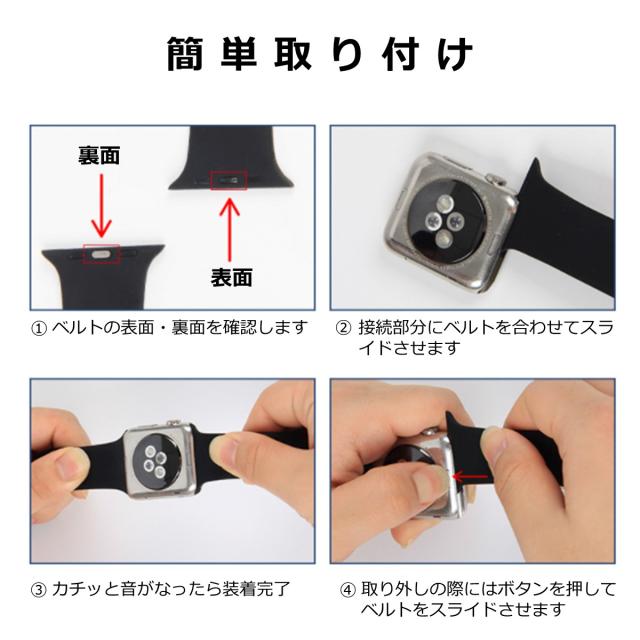 簡単取り付け

裏面

表面

① ベルトの表面・裏面を確認します

② 接続部分にベルトを合わせてスライドさせます

③ カチッと音がなったら装着完了

④ 取り外しの際にはボタンを押してベルトをスライドさせます