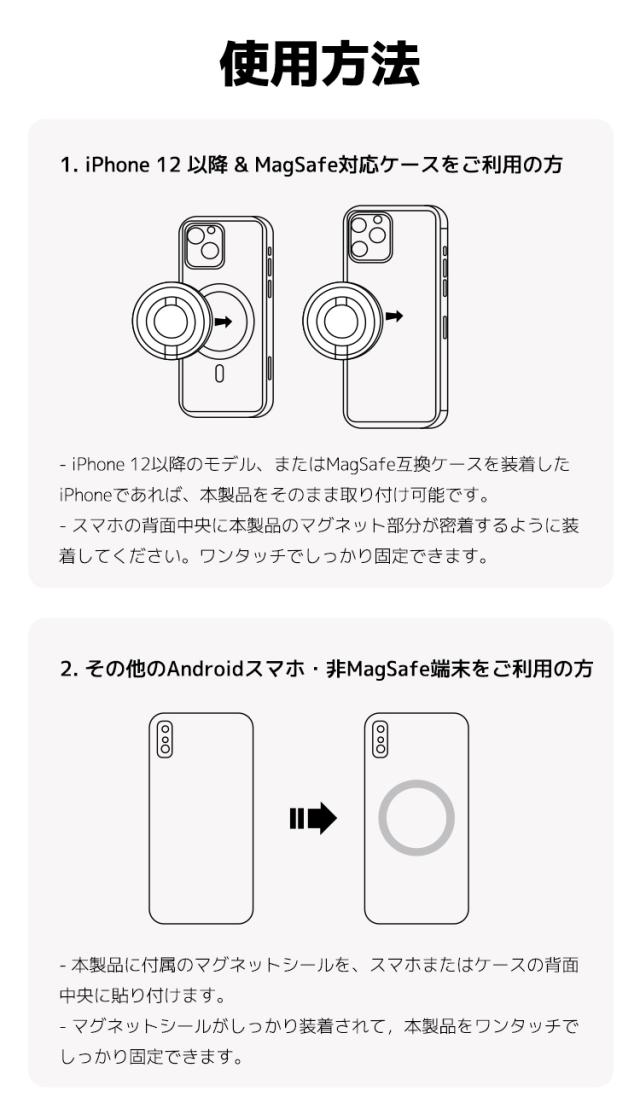 使用方法

1. iPhone 12 以降 & MagSafe対応ケースをご利用の方

- iPhone 12以降のモデル、またはMagSafe互換ケースを装着したiPhoneであれば、本製品をそのまま取り付け可能です。
- スマホの背面中央に本製品のマグネット部分が密着するように装着してください。ワンタッチでしっかり固定できます。

2. その他のAndroidスマホ・非MagSafe端末をご利用の方

- 本製品に付属のマグネットシールを、スマホまたはケースの背面中央に貼り付けます。
- マグネットシールがしっかり装着されて，本製品をワンタッチでしっかり固定できます。