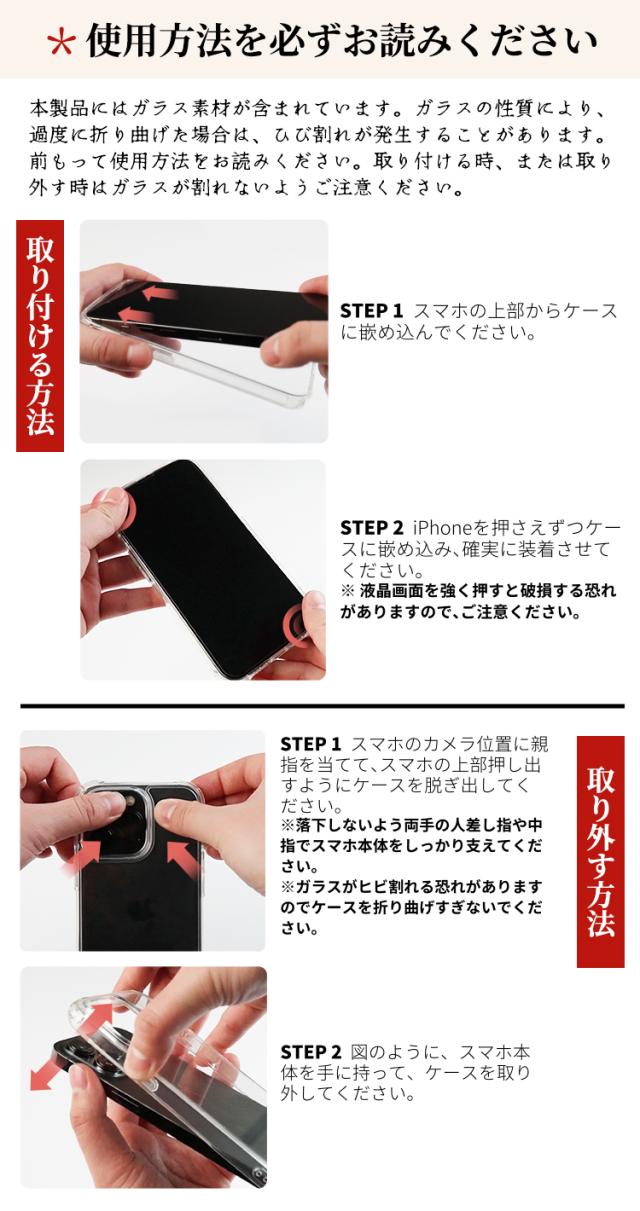 ＊使用方法を必ずお読みください

本製品にはガラス素材が含まれています。ガラスの性質により、過度に折り曲げた場合は、ひび割れが発生することがあります。前もって使用方法をお読みください。取り付ける時、または取り外す時はガラスが割れないようご注意ください。

取り付ける方法

STEP 1 スマホの上部からケースに嵌め込んでください。

STEP 2 iPhoneを押さえずつケースに嵌め込み、確実に装着させてください。
※ 液晶画面を強く押すと破損する恐れがありますので、ご注意ください。

STEP 1 スマホのカメラ位置に親指を当てて、スマホの上部押し出すようにケースを脱ぎ出してください。
※落下しないよう両手の人差し指や中指でスマホ本体をしっかり支えてください。
※ガラスがヒビ割れる恐れがありますのでケースを折り曲げすぎないでください。

取り外す方法

STEP 2 図のように、スマホ本体を手に持って、ケースを取り外してください。