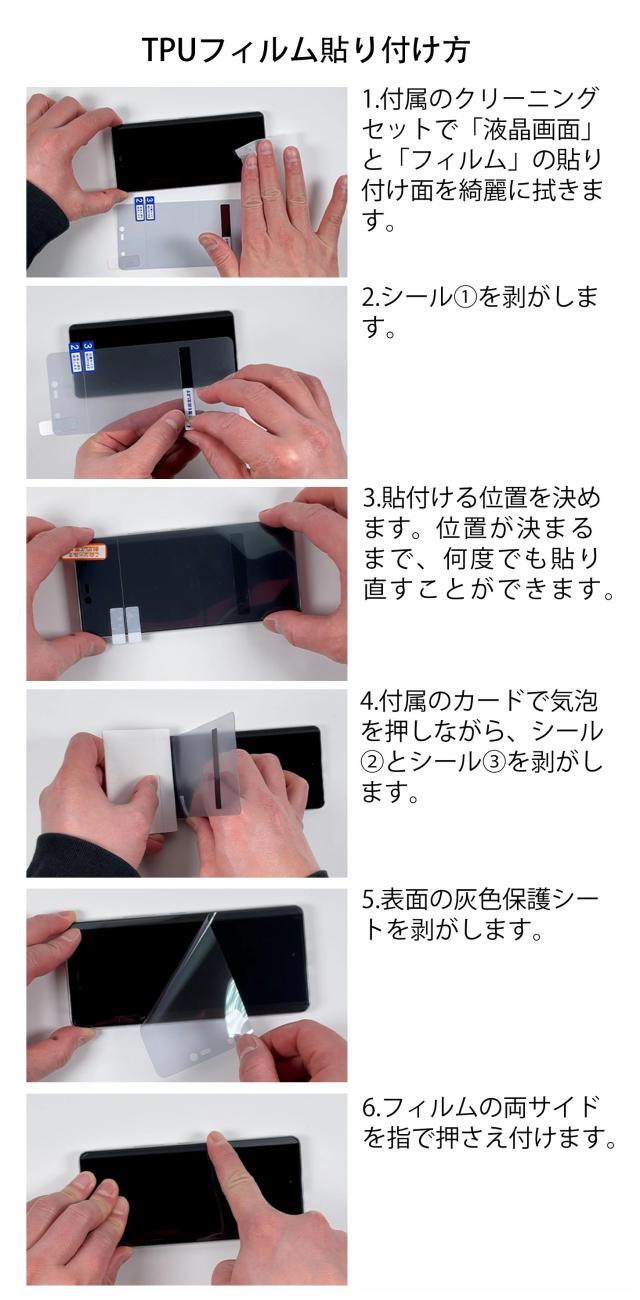 TPUフィルム貼り付け方

1.付属のクリーニングセットで「液晶画面」と「フィルム」の貼り付け面を綺麗に拭きます。

2.シール①を剥がします。

3.貼付ける位置を決めます。位置が決まるまで、何度でも貼り直すことができます。

4.付属のカードで気泡を押しながら、シール②とシール③を剥がします。

5.表面の灰色保護シートを剥がします。

6.フィルムの両サイドを指で押さえ付けます。