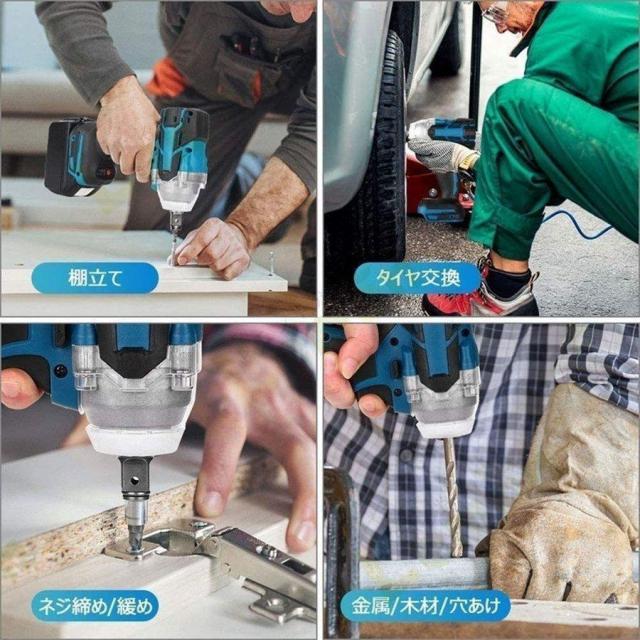 棚立て

タイヤ交換

ネジ締め/緩め

金属/木材/穴あけ