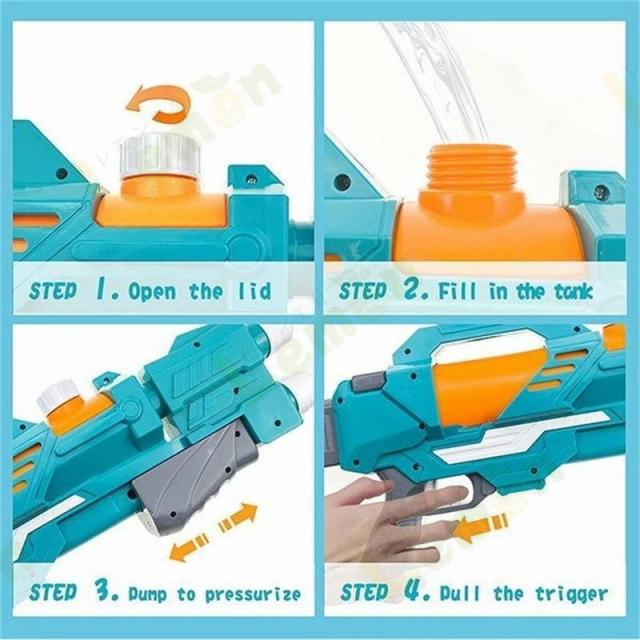 STEP 1. Open the lid

STEP 2. Fill in the tank

STEP 3. Pump to pressurize

STEP 4. Pull the trigger