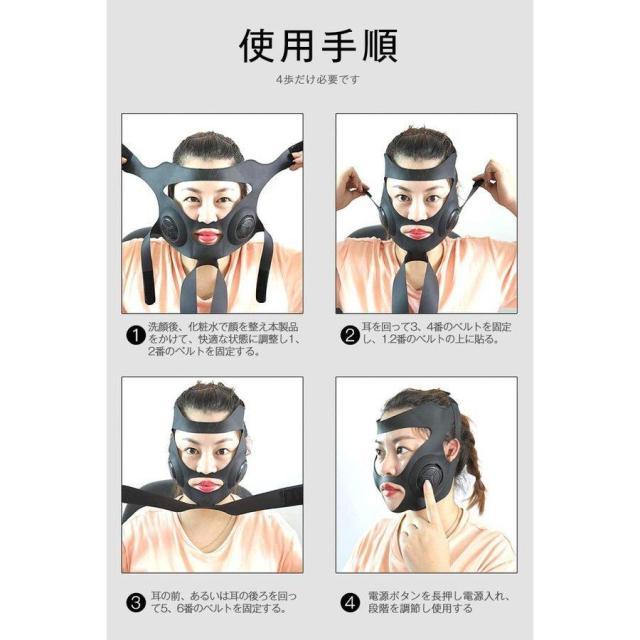 使用手順

4歩だけ必要です

❶ 洗顔後、化粧水で顔を整え本製品をかけて、快適な状態に調整し1、2番のベルトを固定する。

❷ 耳を回って3、4番のベルトを固定し、1.2番のベルトの上に貼る。

❸ 耳の前、あるいは耳の後ろを回って5、6番のベルトを固定する。

❹ 電源ボタンを長押し電源入れ、段階を調節し使用する