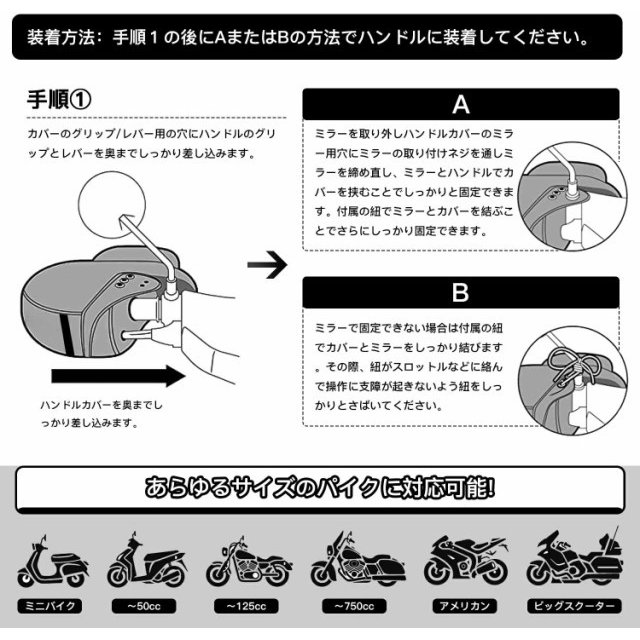 装着方法：手順１の後にAまたはBの方法でハンドルに装着してください。

手順①

カバーのグリップ/レバー用の穴にハンドルのグリップとレバーを奥までしっかり差し込みます。

ハンドルカバーを奥までしっかり差し込みます。

A

ミラーを取り外しハンドルカバーのミラー用穴にミラーの取り付けネジを通しミラーを締め直し、ミラーとハンドルでカバーを挟むことでしっかりと固定できます。付属の紐でミラーとカバーを結ぶことでさらにしっかり固定できます。

B

ミラーで固定できない場合は付属の紐でカバーとミラーをしっかり結びます。その際、紐がスロットルなどに絡んで操作に支障が起きないよう紐をしっかりとさばいてください。

あらゆるサイズのバイクに対応可能!

ミニバイク

~50cc

~125cc

~750cc

アメリカン

ビッグスクーター