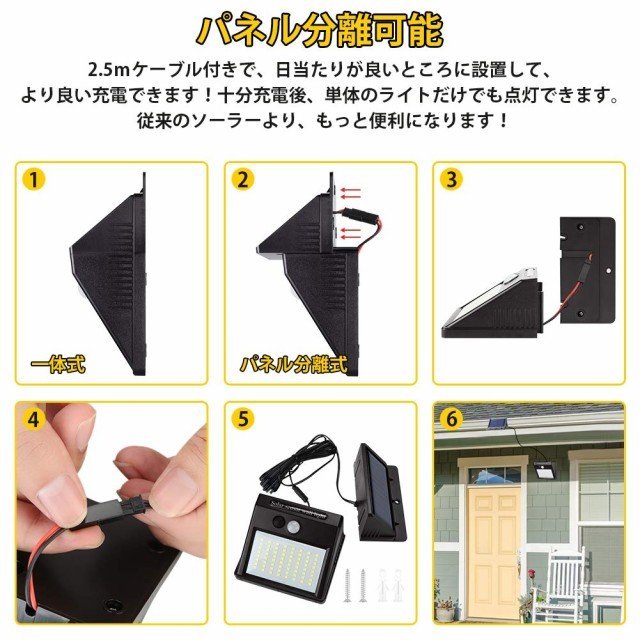 パネル分離可能

2.5mケーブル付きで、日当たりが良いところに設置して、より良い充電できます！十分充電後、単体のライトだけでも点灯できます。従来のソーラーより、もっと便利になります！

1

一体式

2

パネル分離式

3

4

5

6