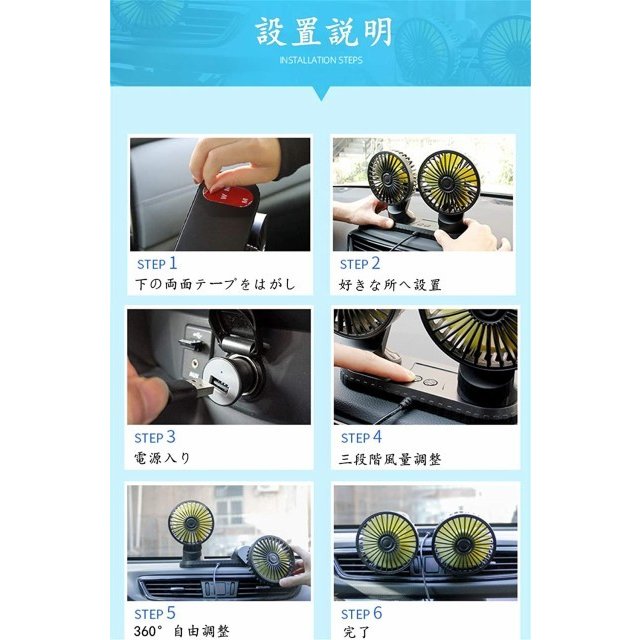 設置説明
INSTALLATION STEPS

STEP 1
下の両面テープをはがし

STEP 2
好きな所へ設置

STEP 3
電源入り

STEP 4
三段階風量調整

STEP 5
360° 自由調整

STEP 6
完了