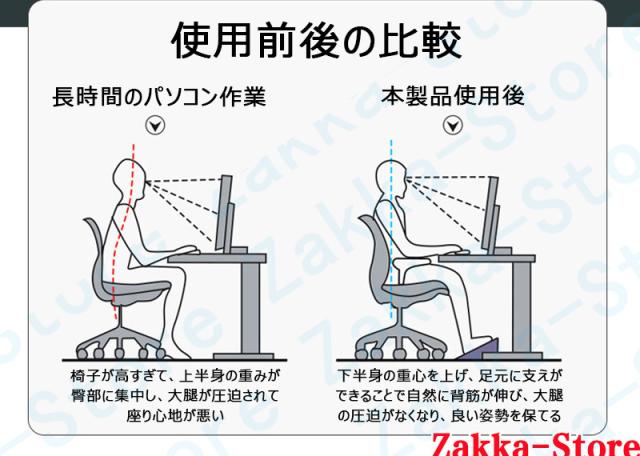 使用前後の比較

長時間のパソコン作業

椅子が高すぎて、上半身の重みが臀部に集中し、大腿が圧迫されて座り心地が悪い

本製品使用後

下半身の重心を上げ、足元に支えができることで自然に背筋が伸び、大腿の圧迫がなくなり、良い姿勢を保てる

Zakka-Store