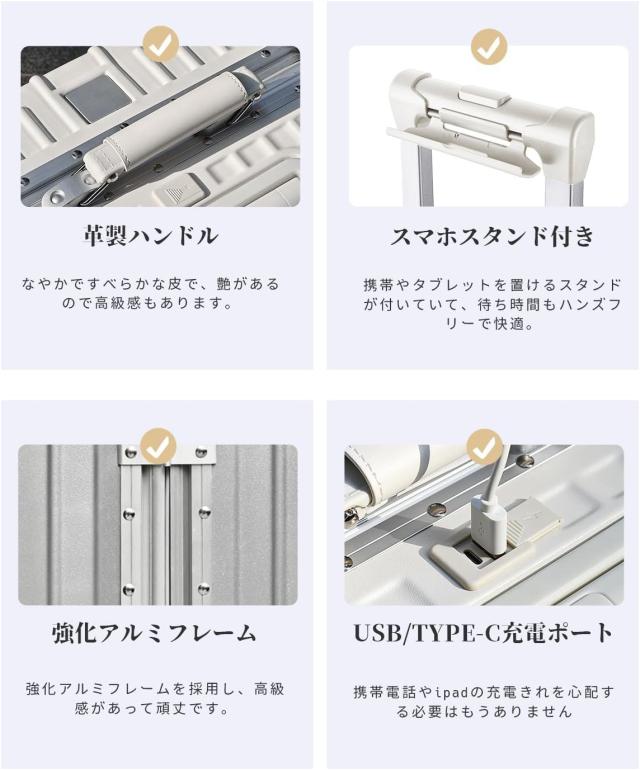 革製ハンドル

なやかですべらかな皮で、艶があるので高級感もあります。

スマホスタンド付き

携帯やタブレットを置けるスタンドが付いていて、待ち時間もハンズフリーで快適。

強化アルミフレーム

強化アルミフレームを採用し、高級感があって頑丈です。

USB/TYPE-C充電ポート

携帯電話やipadの充電きれを心配する必要はもうありません