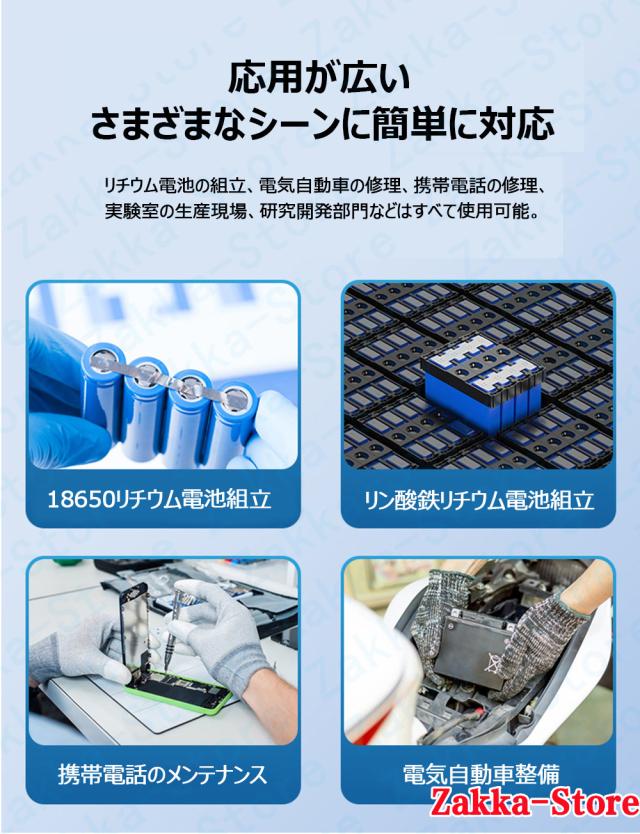 応用が広い
さまざまなシーンに簡単に対応

リチウム電池の組立、電気自動車の修理、携帯電話の修理、実験室の生産現場、研究開発部門などはすべて使用可能。

18650リチウム電池組立

リン酸鉄リチウム電池組立

携帯電話のメンテナンス

電気自動車整備

Zakka-Store