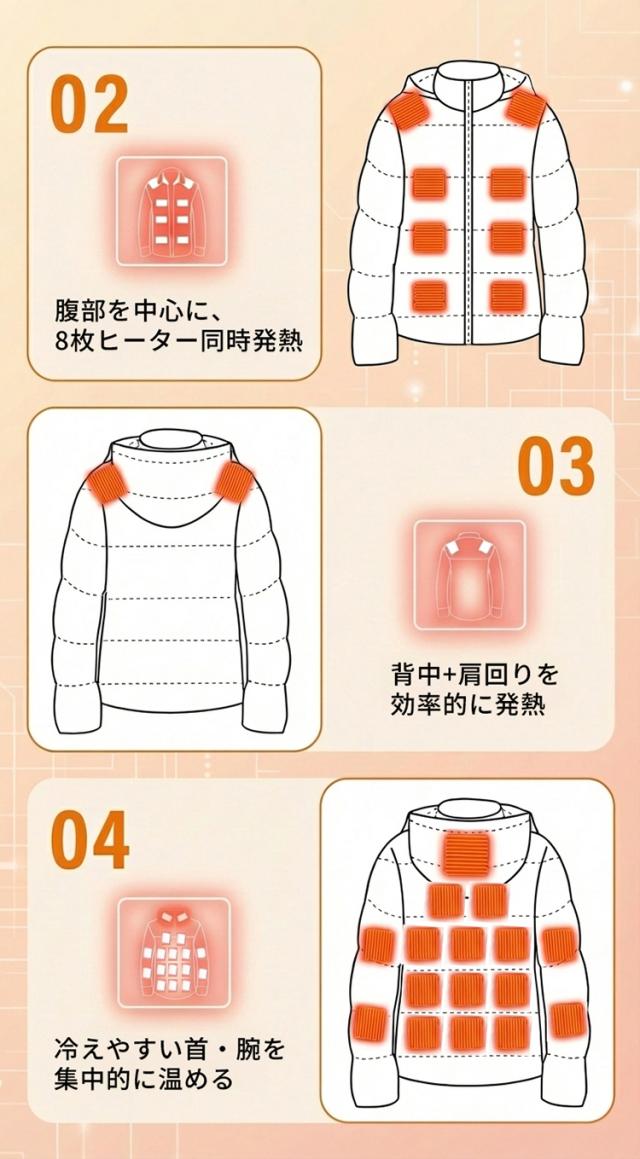 02

腹部を中心に、
8枚ヒーター同時発熱

03

背中+肩回りを
効率的に発熱

04

冷えやすい首・腕を
集中的に温める