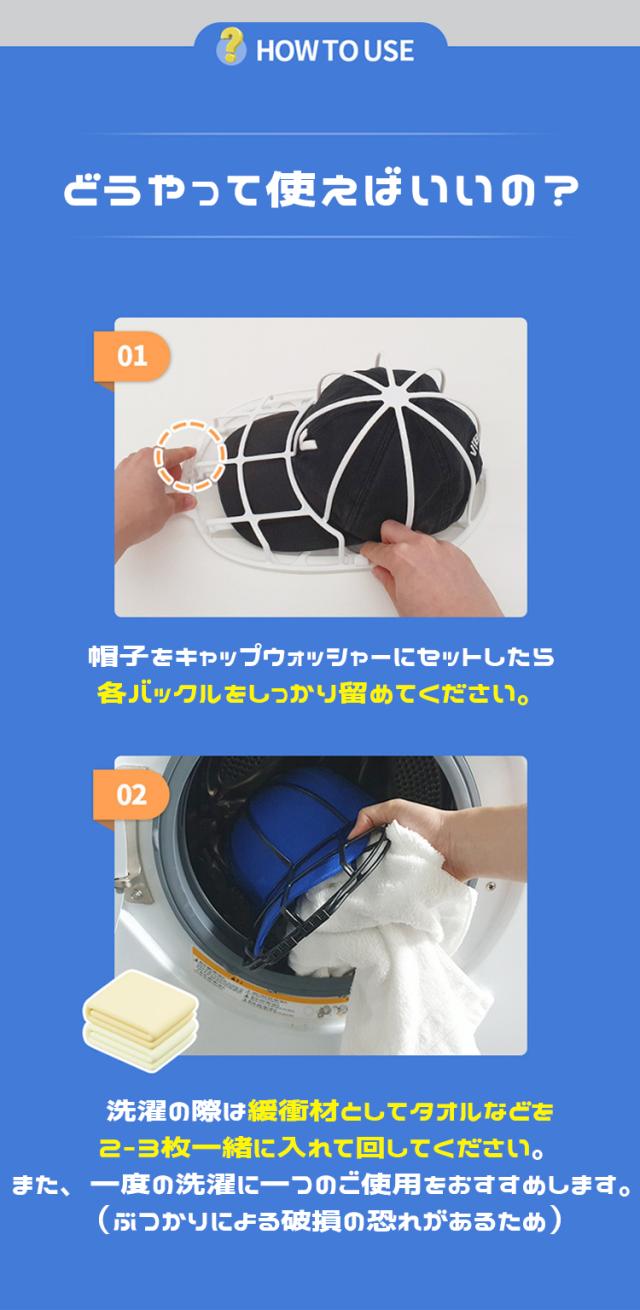 HOW TO USE

どうやって使えばいいの？

01

帽子をキャップウォッシャーにセットしたら
各バックルをしっかり留めてください。

02

洗濯の際は緩衝材としてタオルなどを
2-3枚一緒に入れて回してください。
また、一度の洗濯に一つのご使用をおすすめします。
（ぶつかりによる破損の恐れがあるため）