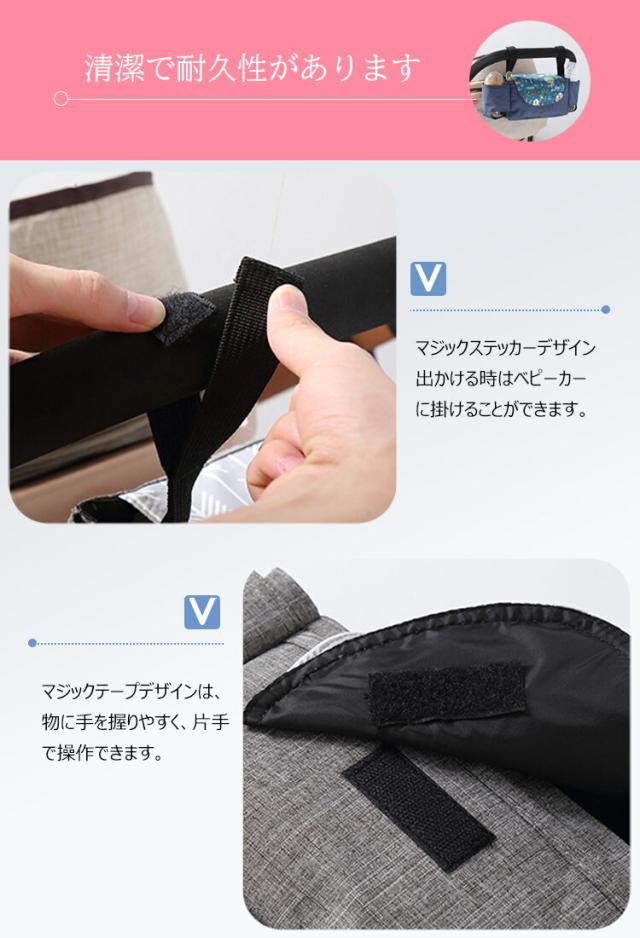 清潔で耐久性があります

V

マジックステッカーデザイン
出かける時はベビーカーに掛けることができます。

V

マジックテープデザインは、物に手を握りやすく、片手で操作できます。