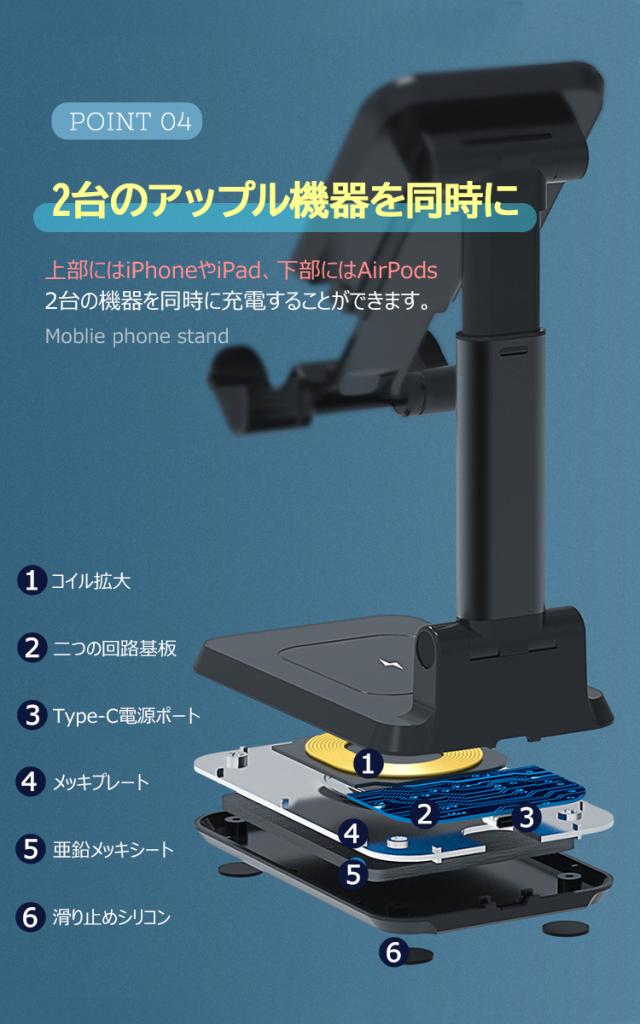 POINT 04

2台のアップル機器を同時に

上部にはiPhoneやiPad、下部にはAirPods
2台の機器を同時に充電することができます。
Moblie phone stand

1 コイル拡大

2 二つの回路基板

3 Type-C電源ポート

4 メッキプレート

5 亜鉛メッキシート

6 滑り止めシリコン

1
2
3
4
5
6